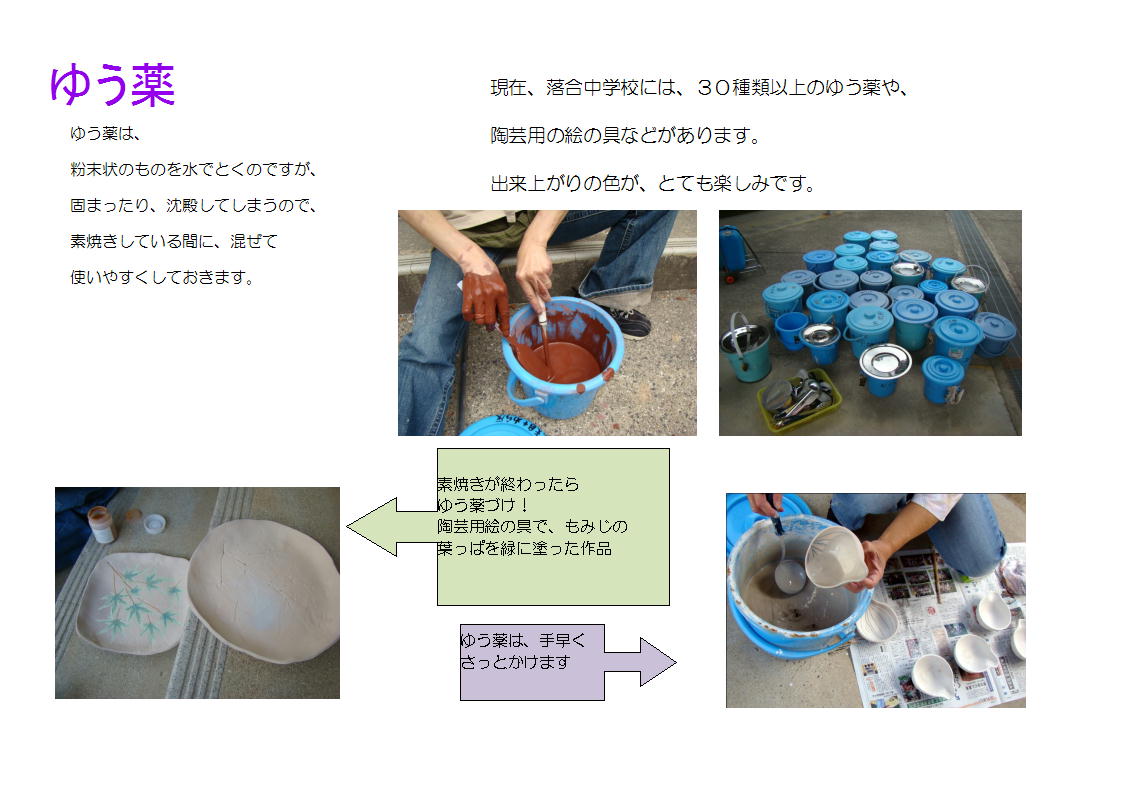 ゆう薬

ゆう薬は、
粉末状のものを水でとくのですが、
固まったり、沈殿してしまうので、
素焼きしている間に、混ぜて
使いやすくしておきます。

現在、落合中学校には、３０種類以上のゆう薬や、
陶芸用の絵の具などがあります。
出来上がりの色が、とても楽しみです。

素焼きが終わったら
ゆう薬づけ！
陶芸用絵の具で、もみじの
葉っぱを緑に塗った作品

ゆう薬は、手早く
さっとかけます